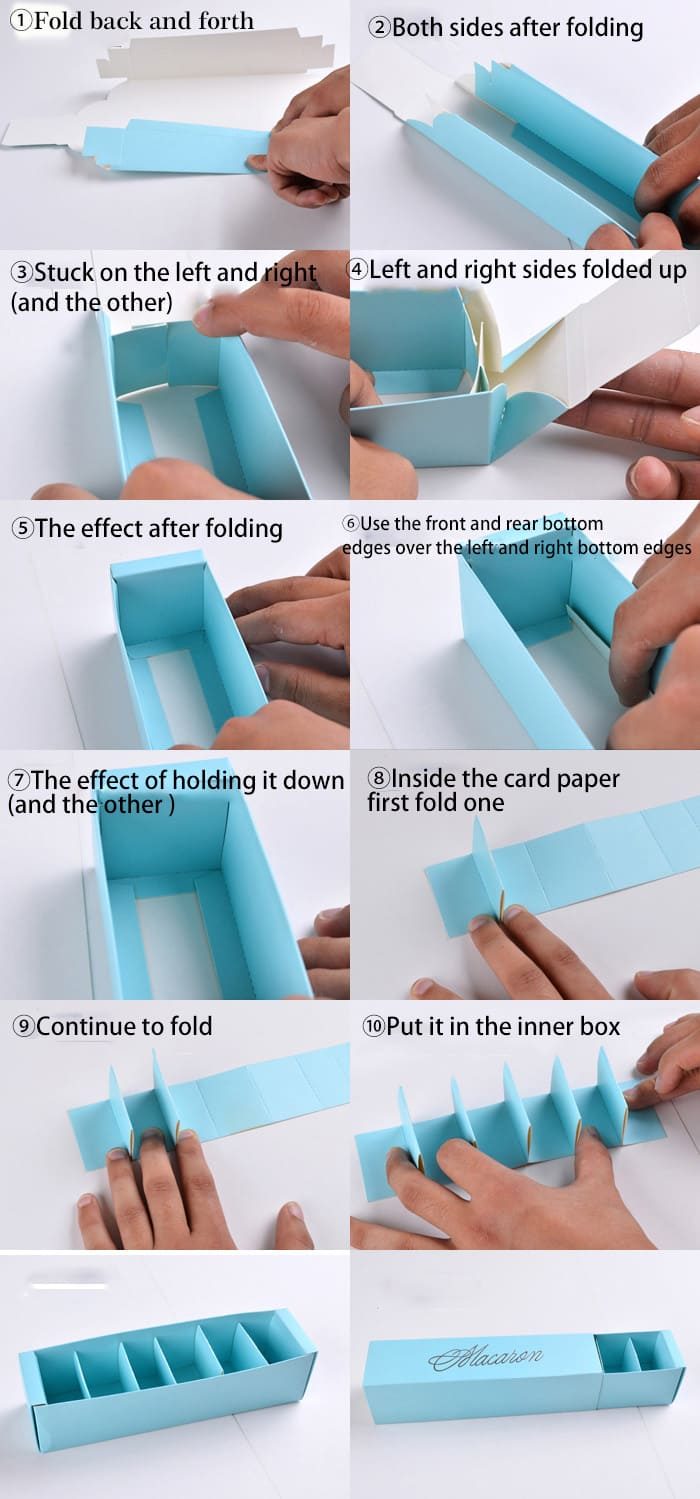 ①Fold back and forth

②Both sides after folding

③Stuck on the left and right (and the other)

④Left and right sides folded up

⑤The effect after folding

⑥Use the front and rear bottom edges over the left and right bottom edges

⑦The effect of holding it down (and the other )

⑧Inside the card paper first fold one

⑨Continue to fold

⑩Put it in the inner box

Macaron